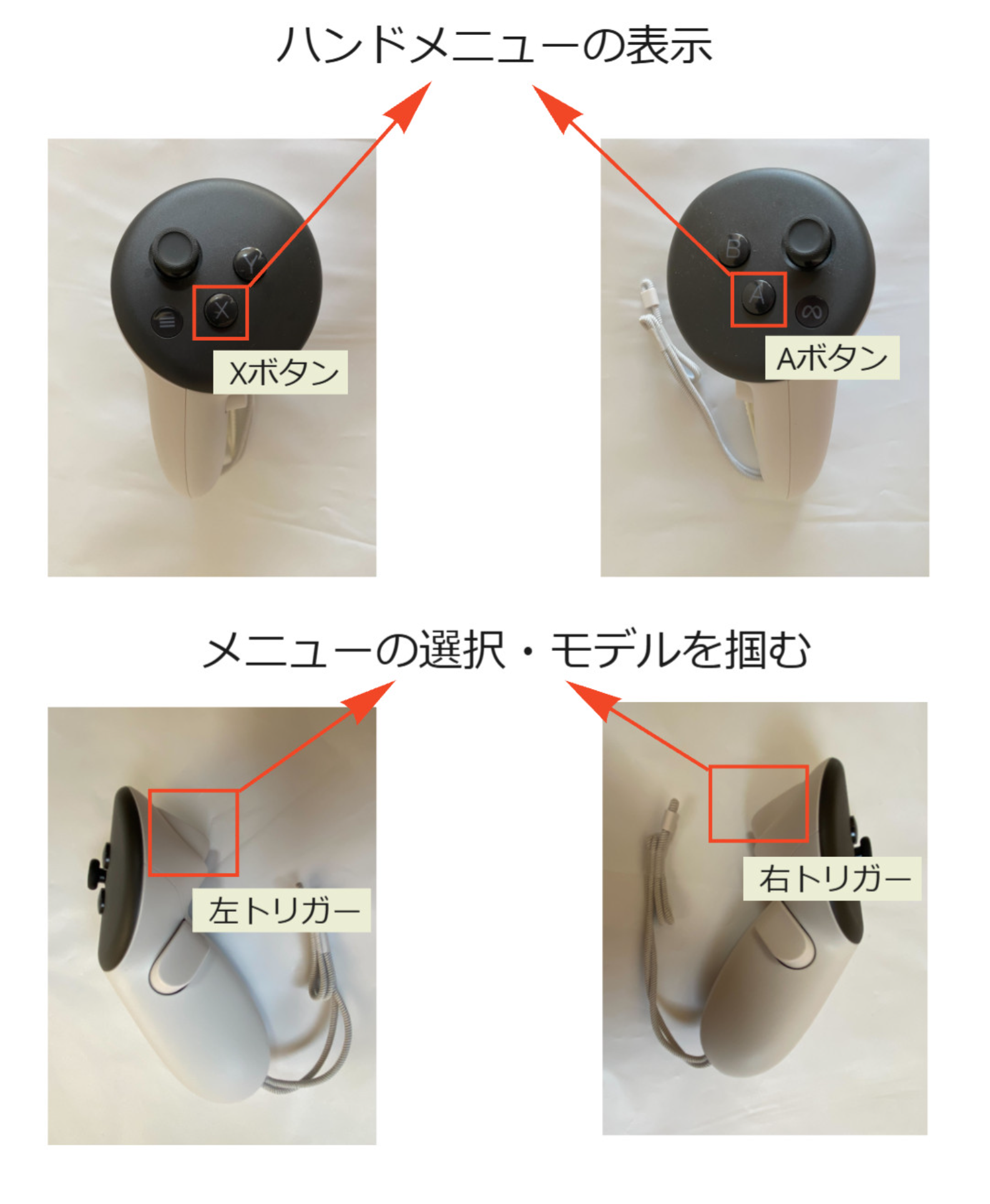 ハンドメニューの表示

Y
X
Xボタン

B
A
Aボタン

メニューの選択・モデルを掴む

左トリガー

右トリガー